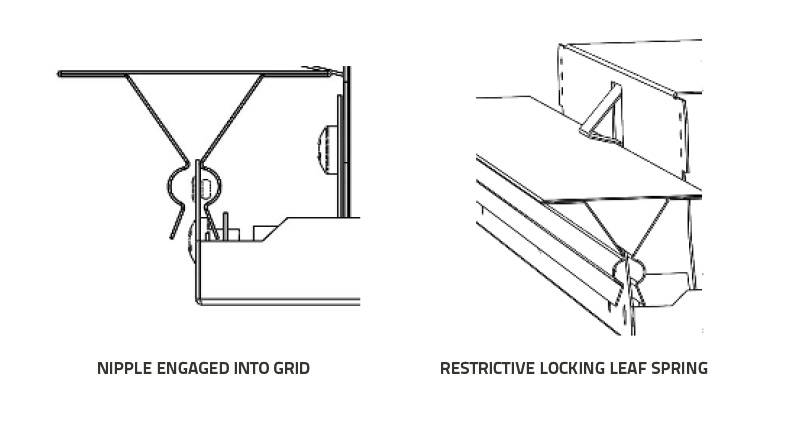 NIPPLE ENGAGED INTO GRID

RESTRICTIVE LOCKING LEAF SPRING